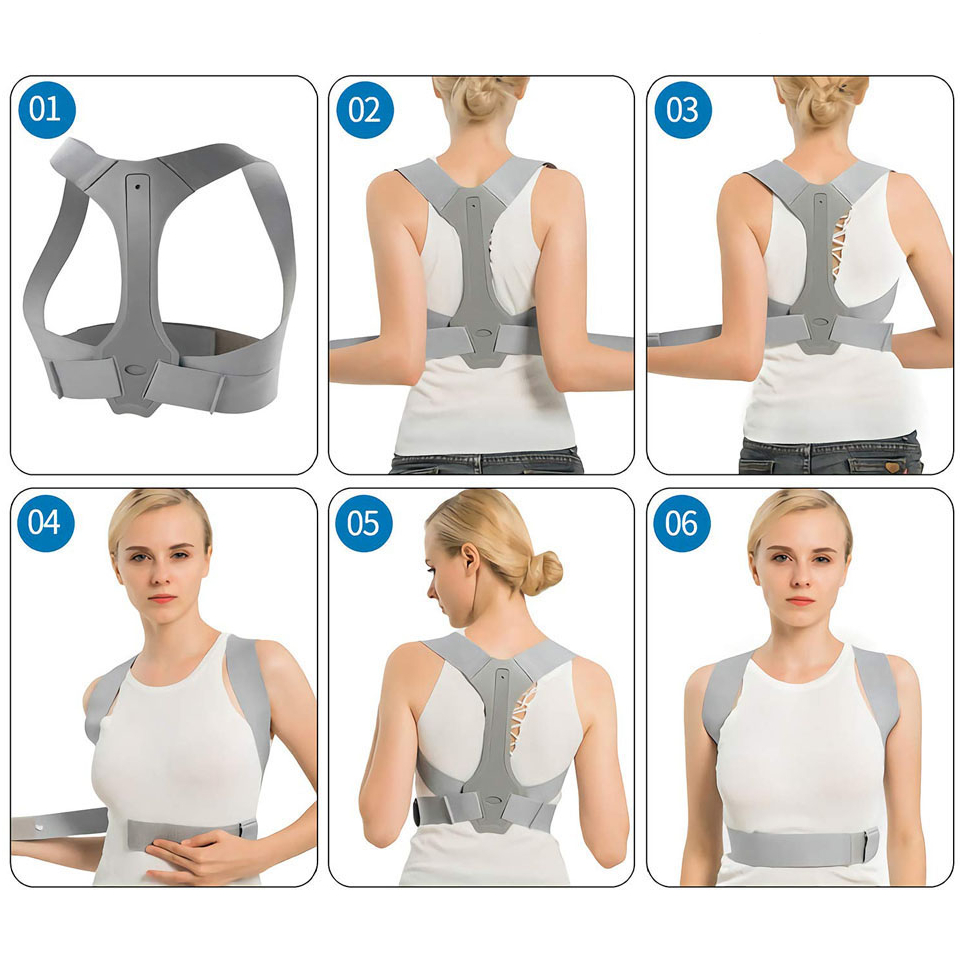 01
02
03
04
05
06