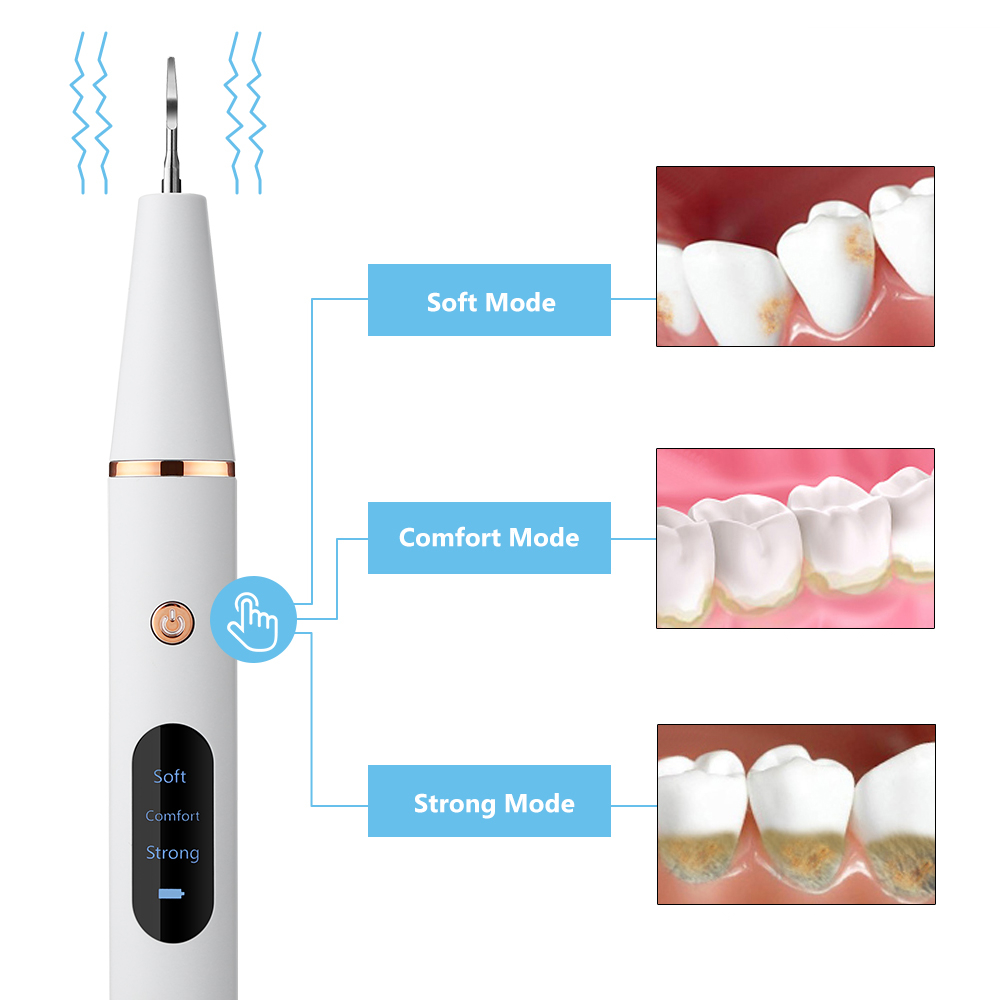 Soft Mode

Comfort Mode

Strong Mode

Soft
Comfort
Strong